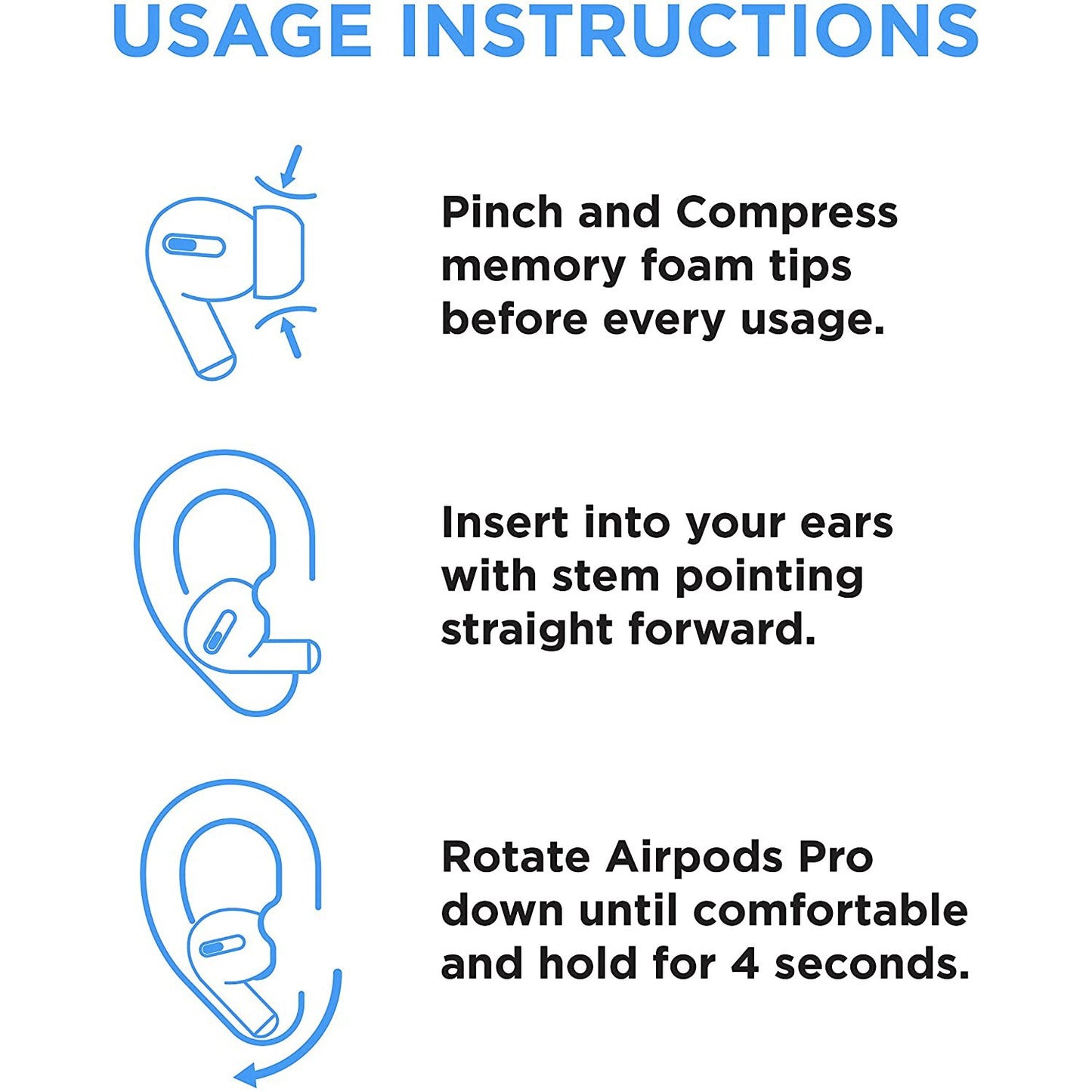 USAGE INSTRUCTIONS

Pinch and Compress memory foam tips before every usage.

Insert into your ears with stem pointing straight forward.

Rotate Airpods Pro down until comfortable and hold for 4 seconds.